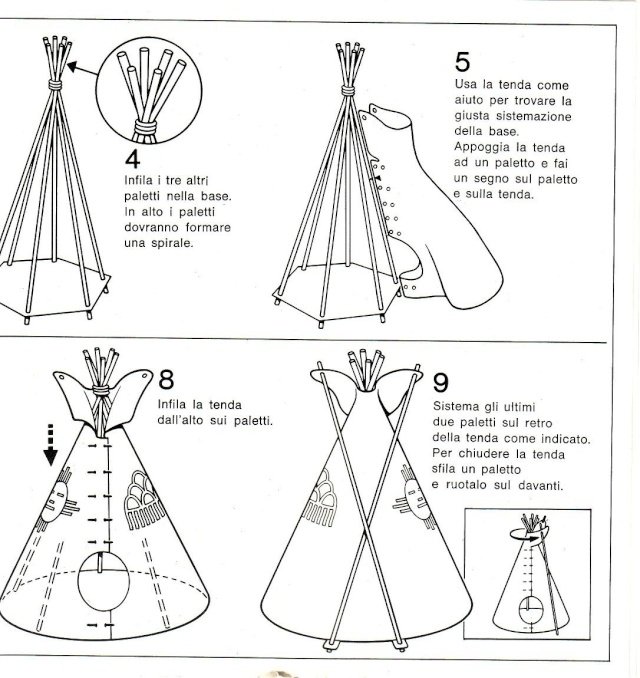 4
Infila i tre altri paletti nella base. In alto i paletti dovranno formare una spirale.

5
Usa la tenda come aiuto per trovare la giusta sistemazione della base. Appoggia la tenda ad un paletto e fai un segno sul paletto e sulla tenda.

8
Infila la tenda dall'alto sui paletti.

9
Sistema gli ultimi due paletti sul retro della tenda come indicato. Per chiudere la tenda sfila un paletto e ruotalo sul davanti.